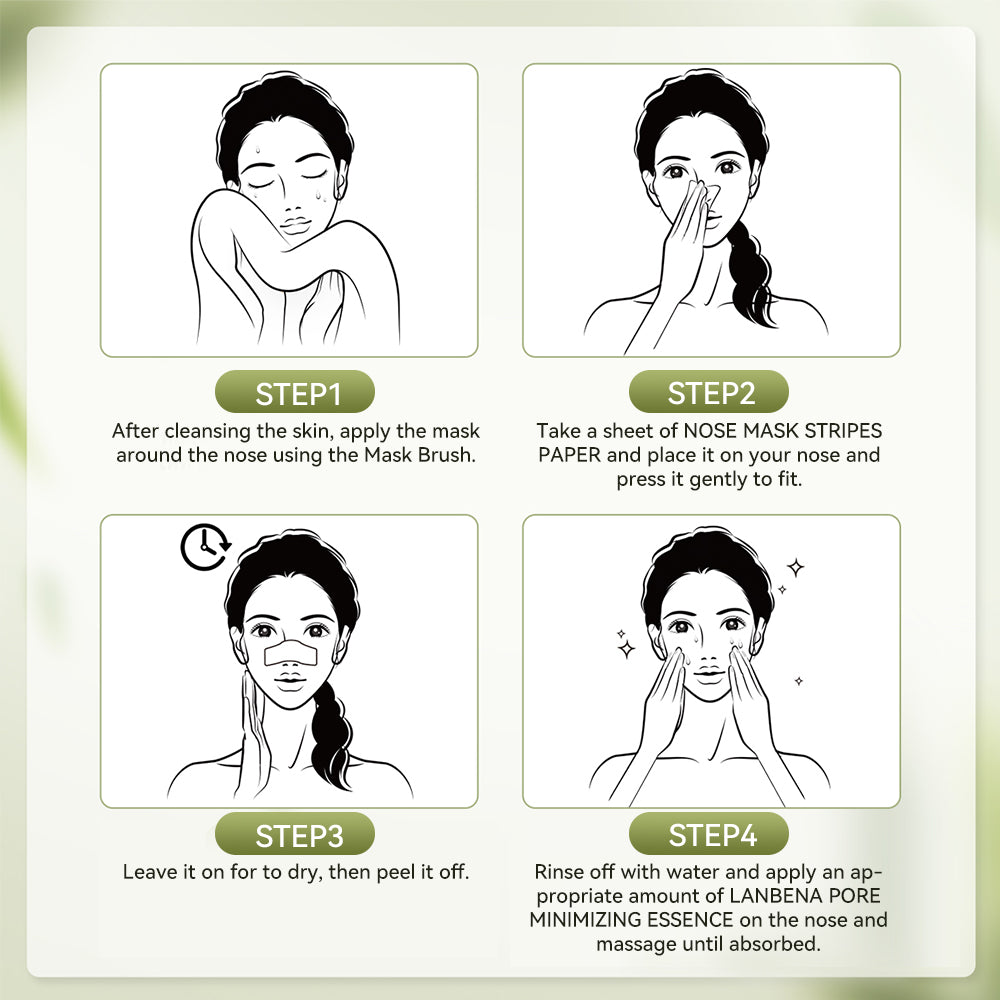 STEP1
After cleansing the skin, apply the mask around the nose using the Mask Brush.

STEP2
Take a sheet of NOSE MASK STRIPES PAPER and place it on your nose and press it gently to fit.

STEP3
Leave it on for to dry, then peel it off.

STEP4
Rinse off with water and apply an appropriate amount of LANBENA PORE MINIMIZING ESSENCE on the nose and massage until absorbed.